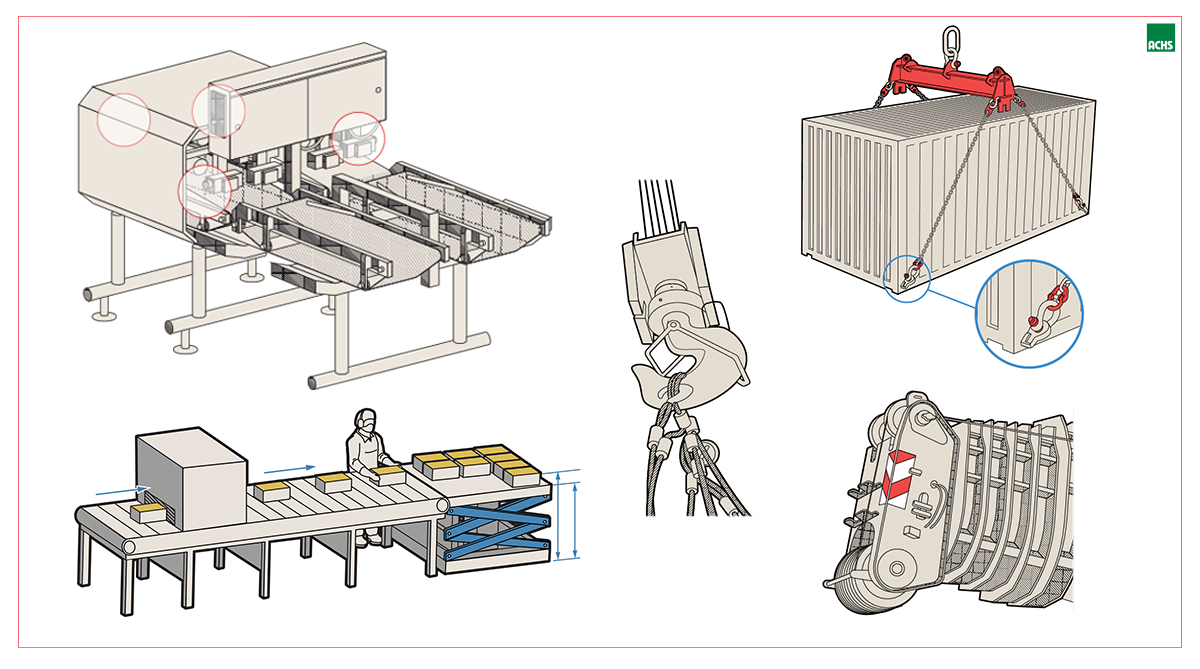 ACHS