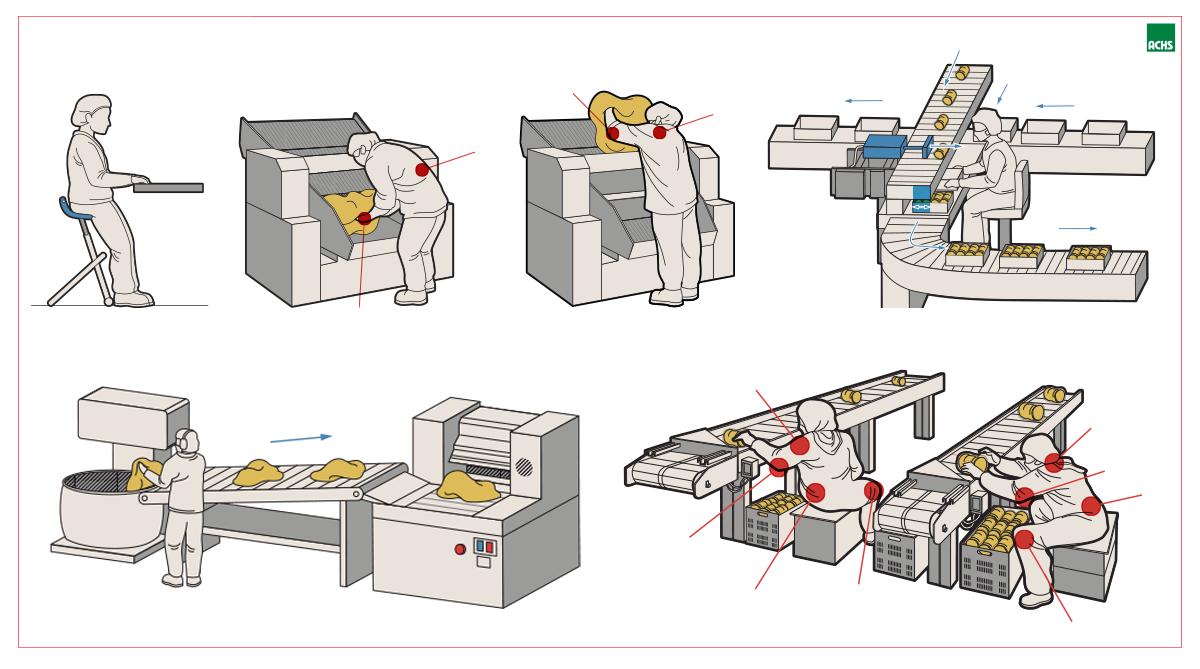 ACHS