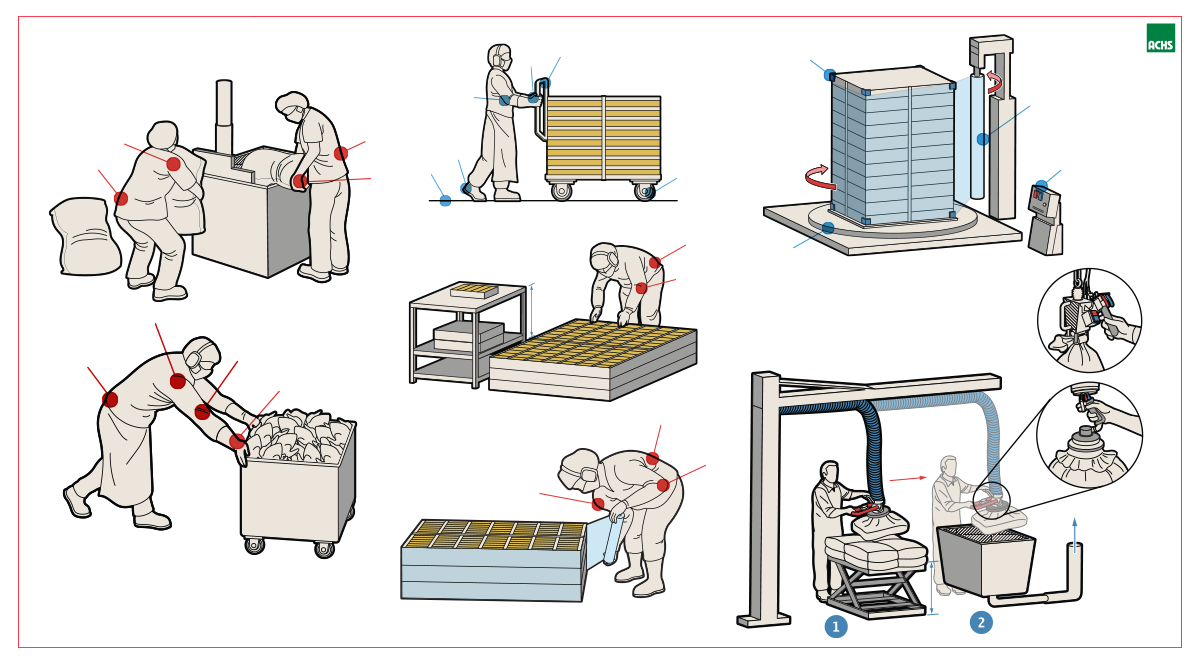 ACHS

1

2